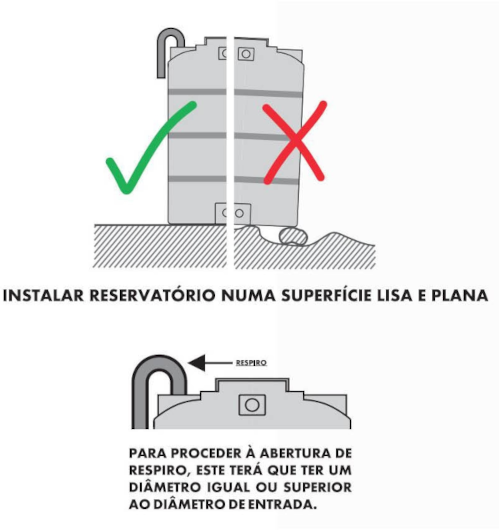 INSTALAR RESERVATÓRIO NUMA SUPERFÍCIE LISA E PLANA

RESPIRO

PARA PROCEDER À ABERTURA DE RESPIRO, ESTE TERÁ QUE TER UM DIÂMETRO IGUAL OU SUPERIOR AO DIÂMETRO DE ENTRADA.